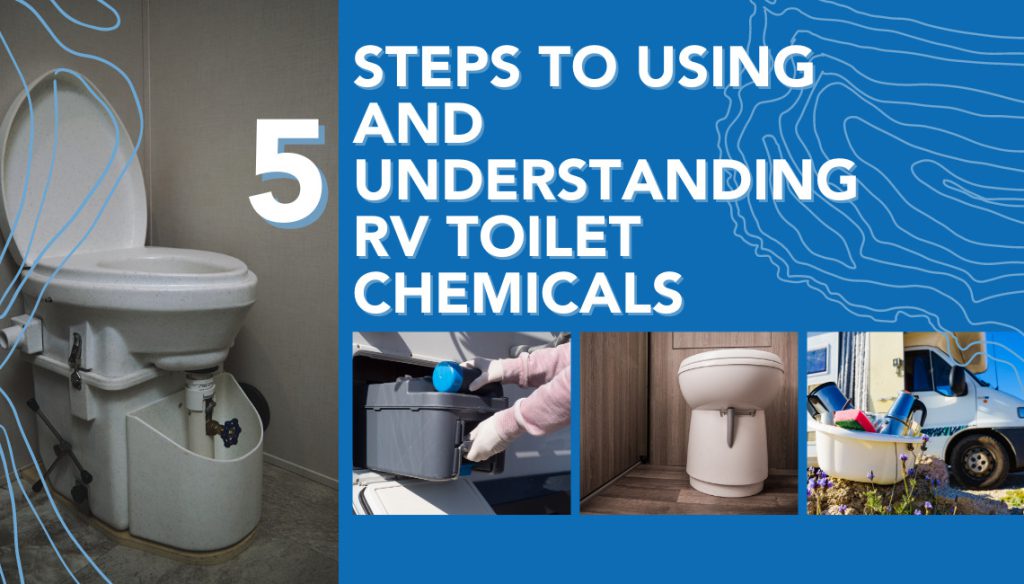 5 STEPS TO USING AND UNDERSTANDING RV TOILET CHEMICALS