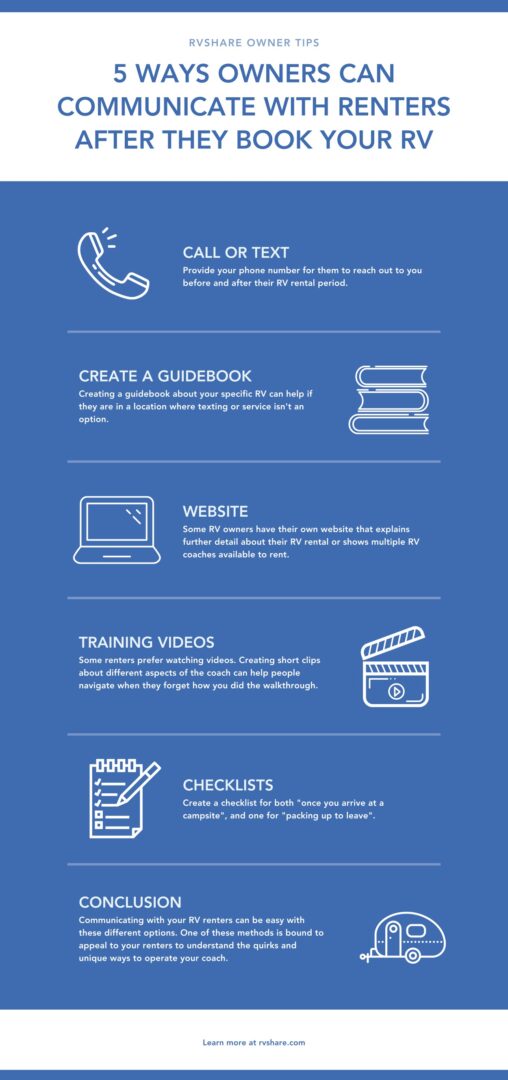 RVSHARE OWNER TIPS

5 WAYS OWNERS CAN COMMUNICATE WITH RENTERS AFTER THEY BOOK YOUR RV

CALL OR TEXT
Provide your phone number for them to reach out to you before and after their RV rental period.

CREATE A GUIDEBOOK
Creating a guidebook about your specific RV can help if they are in a location where texting or service isn't an option.

WEBSITE
Some RV owners have their own website that explains further detail about their RV rental or shows multiple RV coaches available to rent.

TRAINING VIDEOS
Some renters prefer watching videos. Creating short clips about different aspects of the coach can help people navigate when they forget how you did the walkthrough.

CHECKLISTS
Create a checklist for both "once you arrive at a campsite", and one for "packing up to leave".

CONCLUSION
Communicating with your RV renters can be easy with these different options. One of these methods is bound to appeal to your renters to understand the quirks and unique ways to operate your coach.

Learn more at rvshare.com