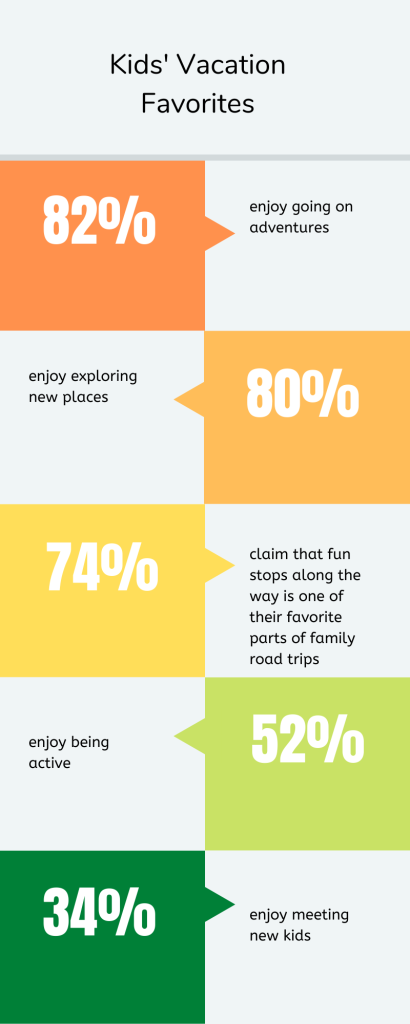 Kids' Vacation Favorites

82%

enjoy going on adventures

enjoy exploring new places

80%

74%

claim that fun stops along the way is one of their favorite parts of family road trips

enjoy being active

52%

34%

enjoy meeting new kids